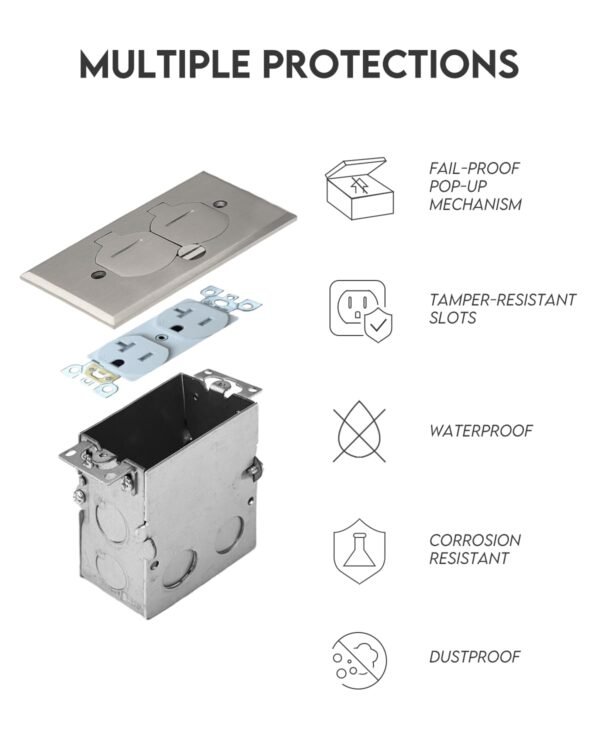 MULTIPLE PROTECTIONS

FAIL-PROOF POP-UP MECHANISM

TAMPER-RESISTANT SLOTS

WATERPROOF

CORROSION RESISTANT

DUSTPROOF