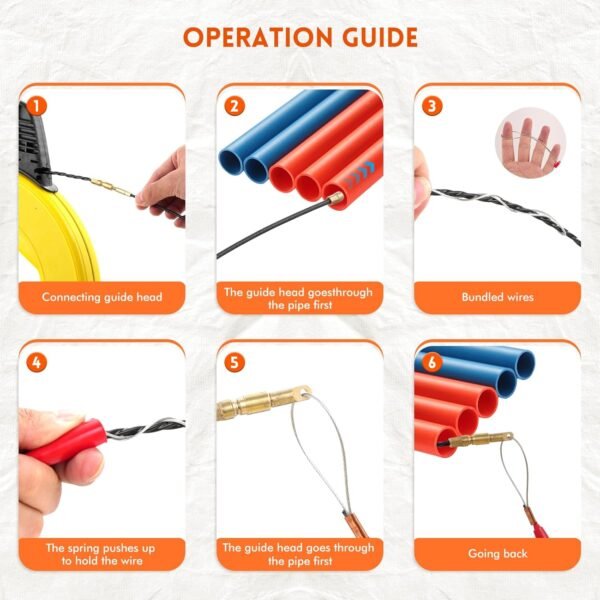 OPERATION GUIDE

1

Connecting guide head

2

The guide head goesthrough the pipe first

3

Bundled wires

4

The spring pushes up to hold the wire

5

The guide head goes through the pipe first

6

Going back