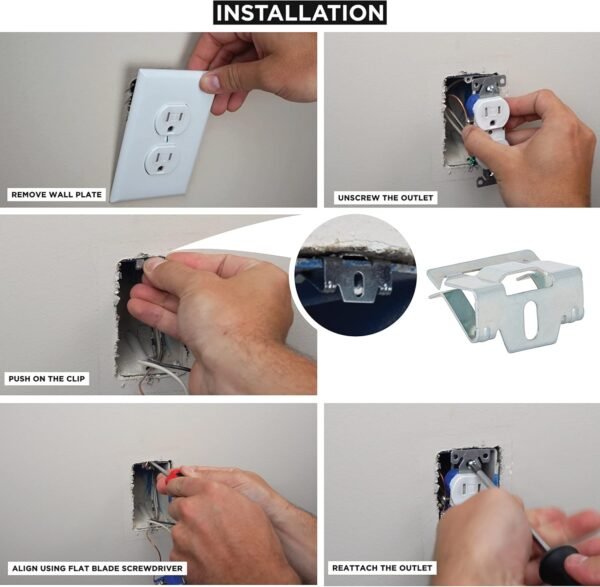 INSTALLATION

REMOVE WALL PLATE

UNSCREW THE OUTLET

PUSH ON THE CLIP

ALIGN USING FLAT BLADE SCREWDRIVER

REATTACH THE OUTLET