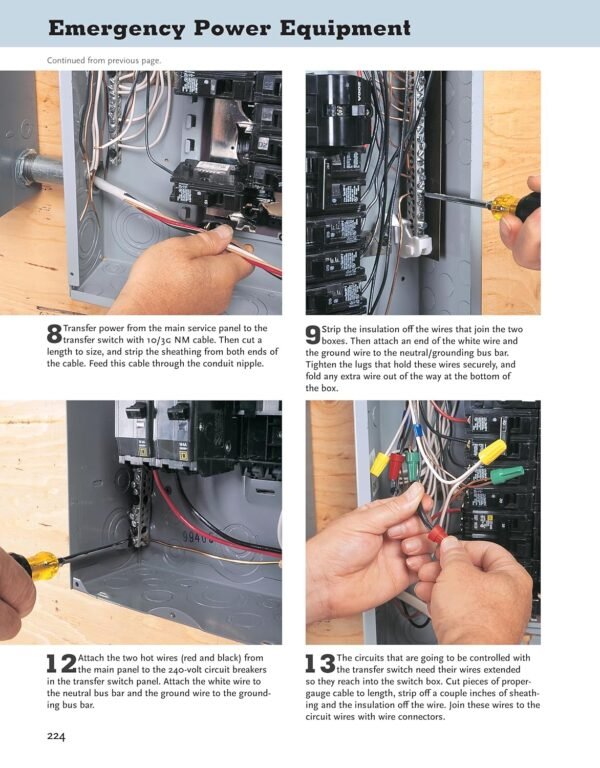 Emergency Power Equipment

Continued from previous page.

8 Transfer power from the main service panel to the transfer switch with 10/3G NM cable. Then cut a length to size, and strip the sheathing from both ends of the cable. Feed this cable through the conduit nipple.

9 Strip the insulation off the wires that join the two boxes. Then attach an end of the white wire and the ground wire to the neutral/grounding bus bar. Tighten the lugs that hold these wires securely, and fold any extra wire out of the way at the bottom of the box.

12 Attach the two hot wires (red and black) from the main panel to the 240-volt circuit breakers in the transfer switch panel. Attach the white wire to the neutral bus bar and the ground wire to the grounding bus bar.

13 The circuits that are going to be controlled with the transfer switch need their wires extended so they reach into the switch box. Cut pieces of proper-gauge cable to length, strip off a couple inches of sheathing and the insulation off the wire. Join these wires to the circuit wires with wire connectors.

224